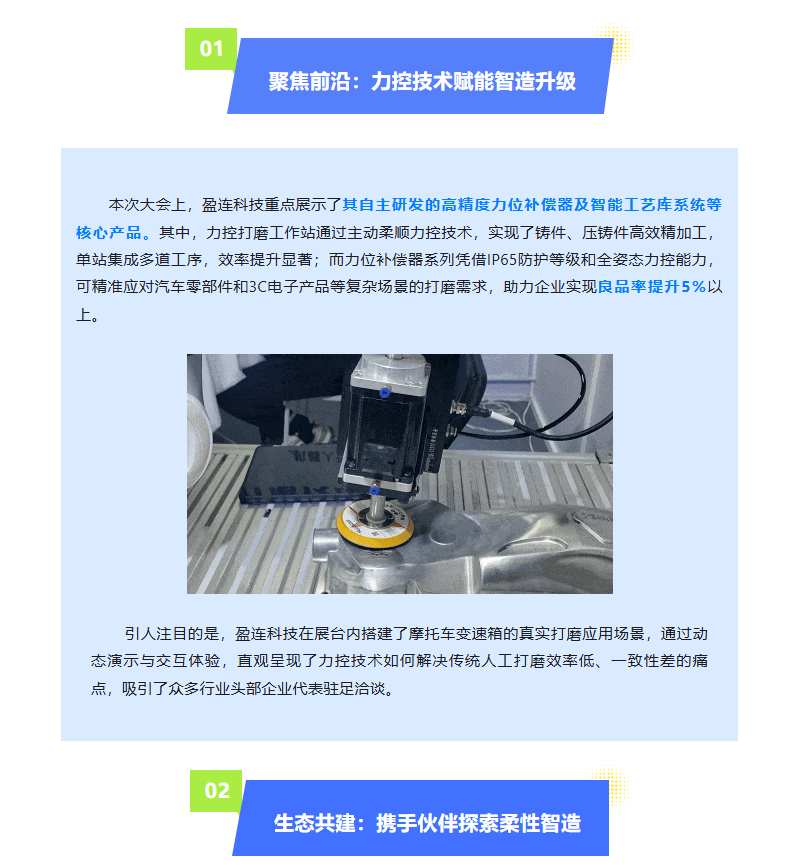 01

聚焦前沿：力控技术赋能智造升级

本次大会上，盈连科技重点展示了其自主研发的高精度力位补偿器及智能工艺库系统等核心产品。其中，力控打磨工作站通过主动柔顺力控技术，实现了铸件、压铸件高效精加工，单站集成多道工序，效率提升显著；而力位补偿器系列凭借IP65防护等级和全姿态力控能力，可精准应对汽车零部件和3C电子产品等复杂场景的打磨需求，助力企业实现良品率提升5%以上。

引人注目的是，盈连科技在展台内搭建了摩托车变速箱的真实打磨应用场景，通过动态演示与交互体验，直观呈现了力控技术如何解决传统人工打磨效率低、一致性差的痛点，吸引了众多行业头部企业代表驻足洽谈。

02

生态共建：携手伙伴探索柔性智造